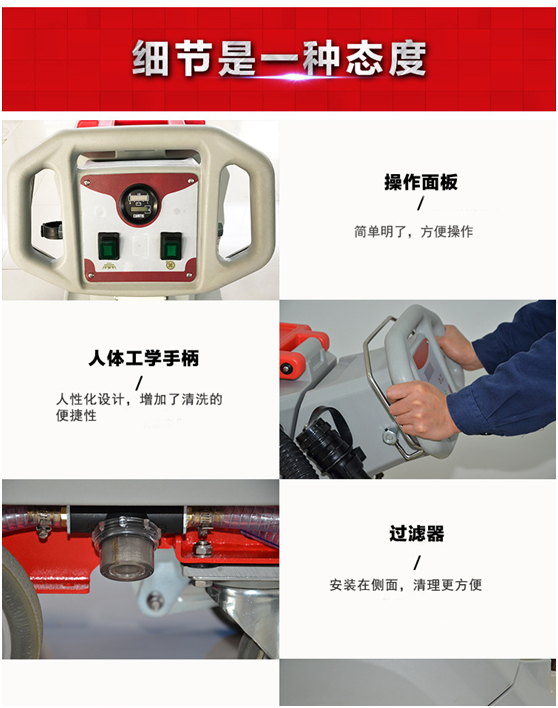 细节是一种态度

操作面板
/
简单明了，方便操作

人体工学手柄
/
人性化设计，增加了清洗的便捷性

过滤器
/
安装在侧面，清理更方便